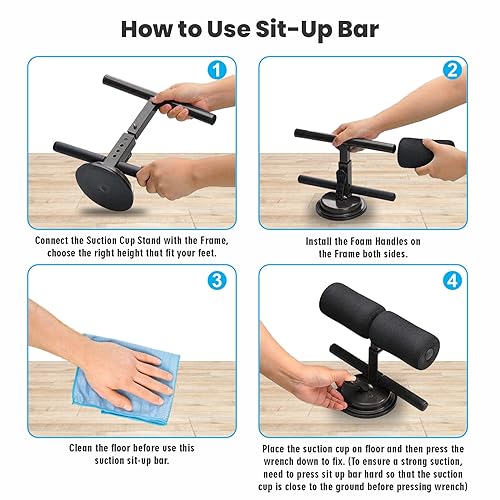 How to Use Sit-Up Bar

1

Connect the Suction Cup Stand with the Frame, choose the right height that fit your feet.

2

Install the Foam Handles on the Frame both sides.

3

Clean the floor before use this suction sit-up bar.

4

Place the suction cup on floor and then press the wrench down to fix. (To ensure a strong suction, need to press sit up bar hard so that the suction cup is close to the ground before pressing wrench)